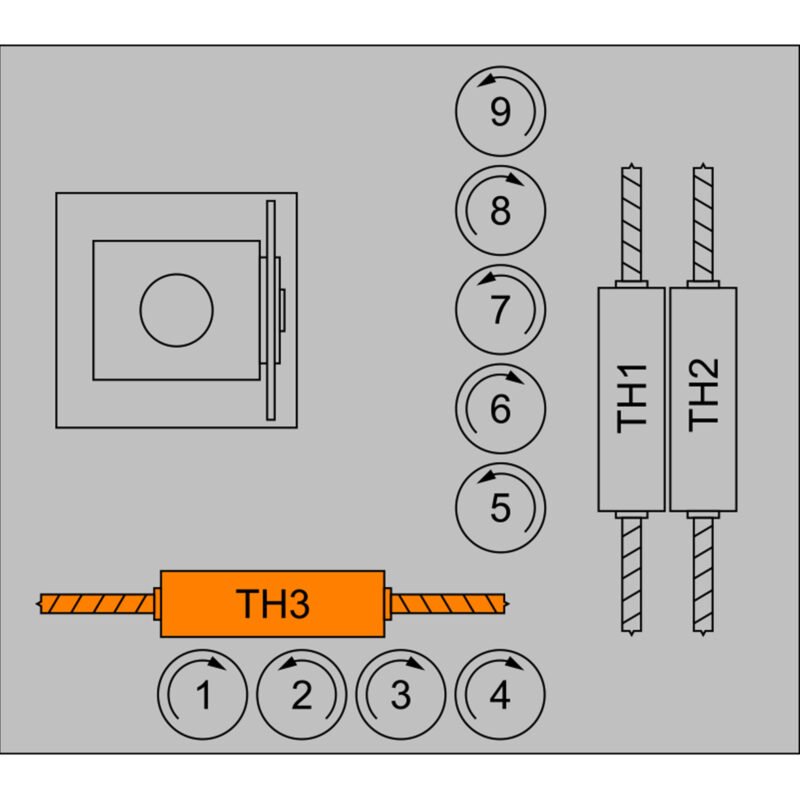 9
8
7
6
5
TH1
TH2
TH3
1
2
3
4