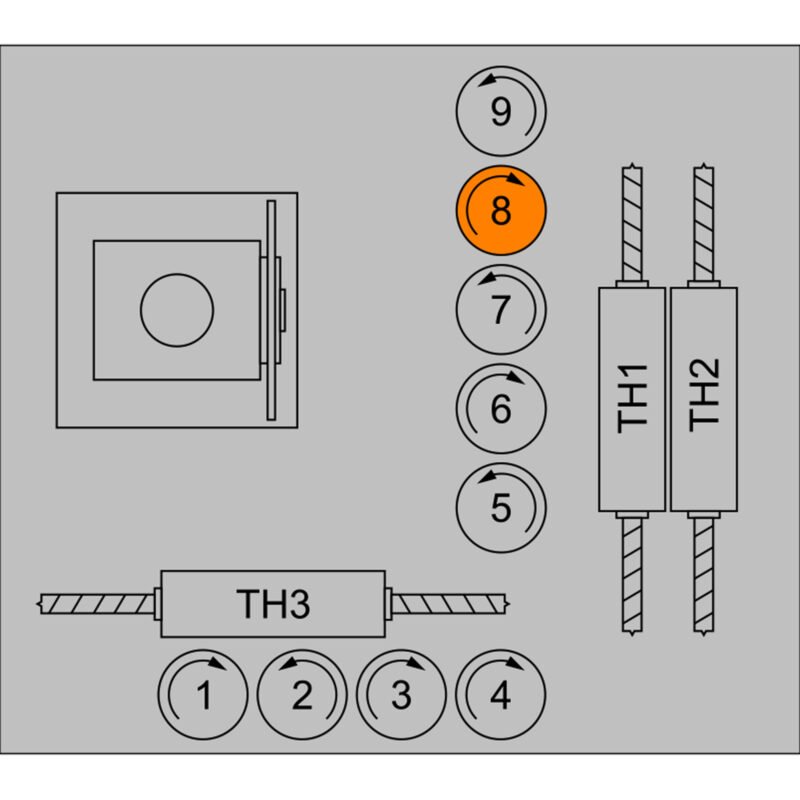 9
8
7
6
5
TH1
TH2
TH3
1
2
3
4